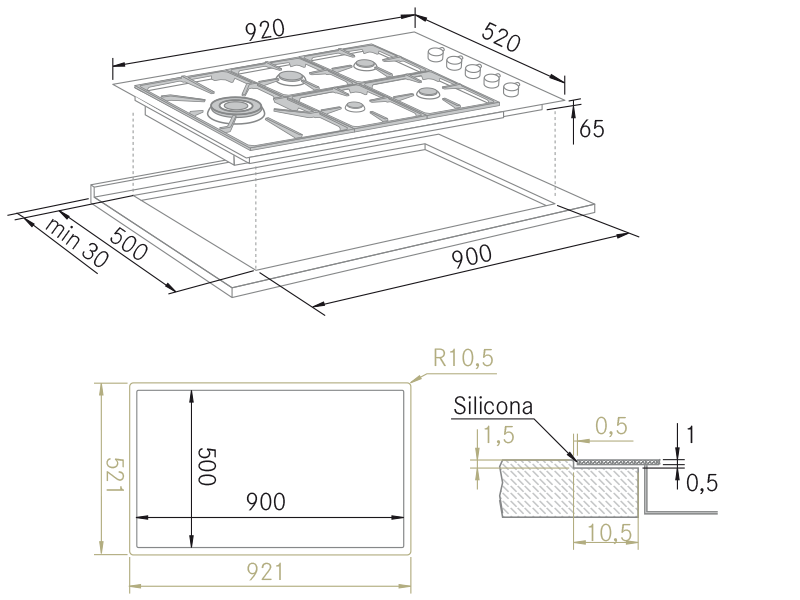 920
520
65
min 30
500
900
R10,5
521
500
900
921
Silicona
1,5
0,5
1
0,5
10,5