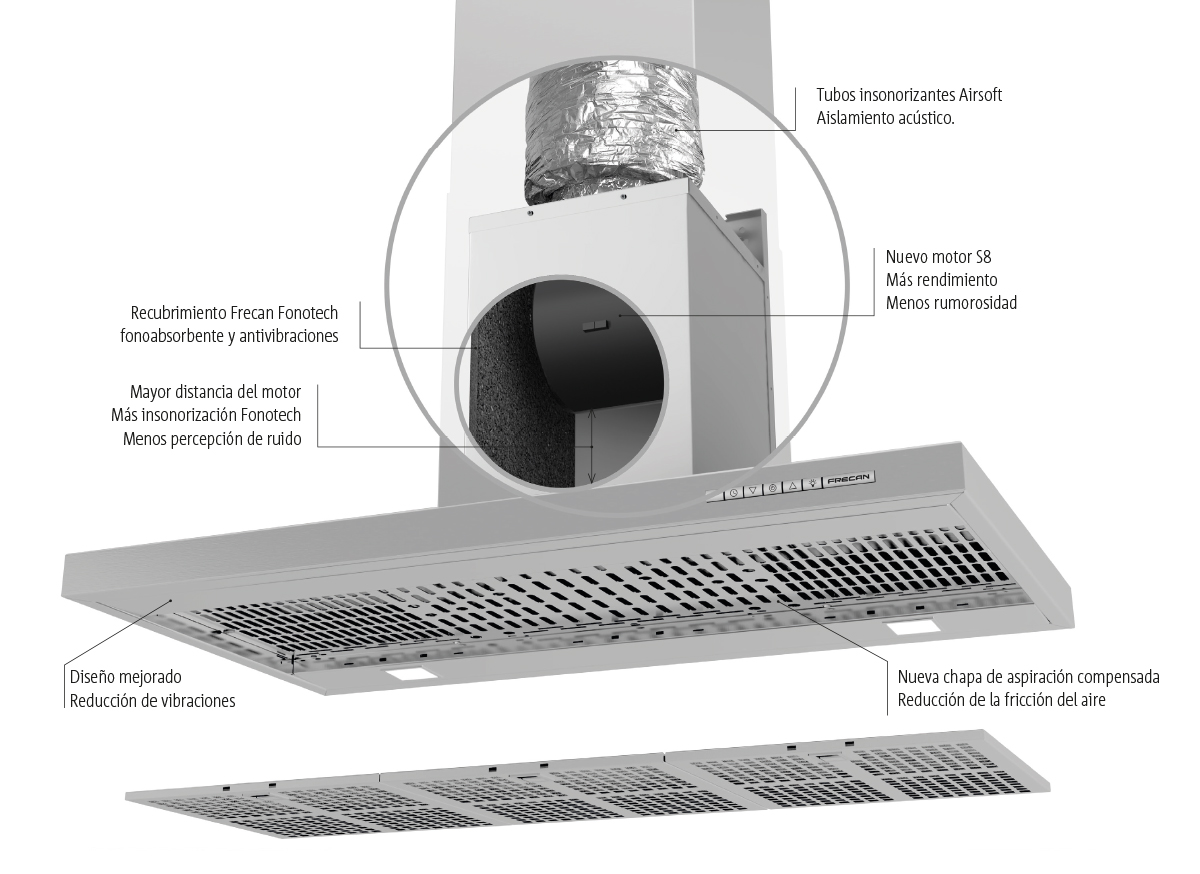 Tubos insonorizantes Airsoft
Aislamiento acústico.

Nuevo motor S8
Más rendimiento
Menos rumorosidad

Recubrimiento Frecan Fonotech
fonoabsorbente y antivibraciones

Mayor distancia del motor
Más insonorización Fonotech
Menos percepción de ruido

FRECAN

Diseño mejorado
Reducción de vibraciones

Nueva chapa de aspiración compensada
Reducción de la fricción del aire